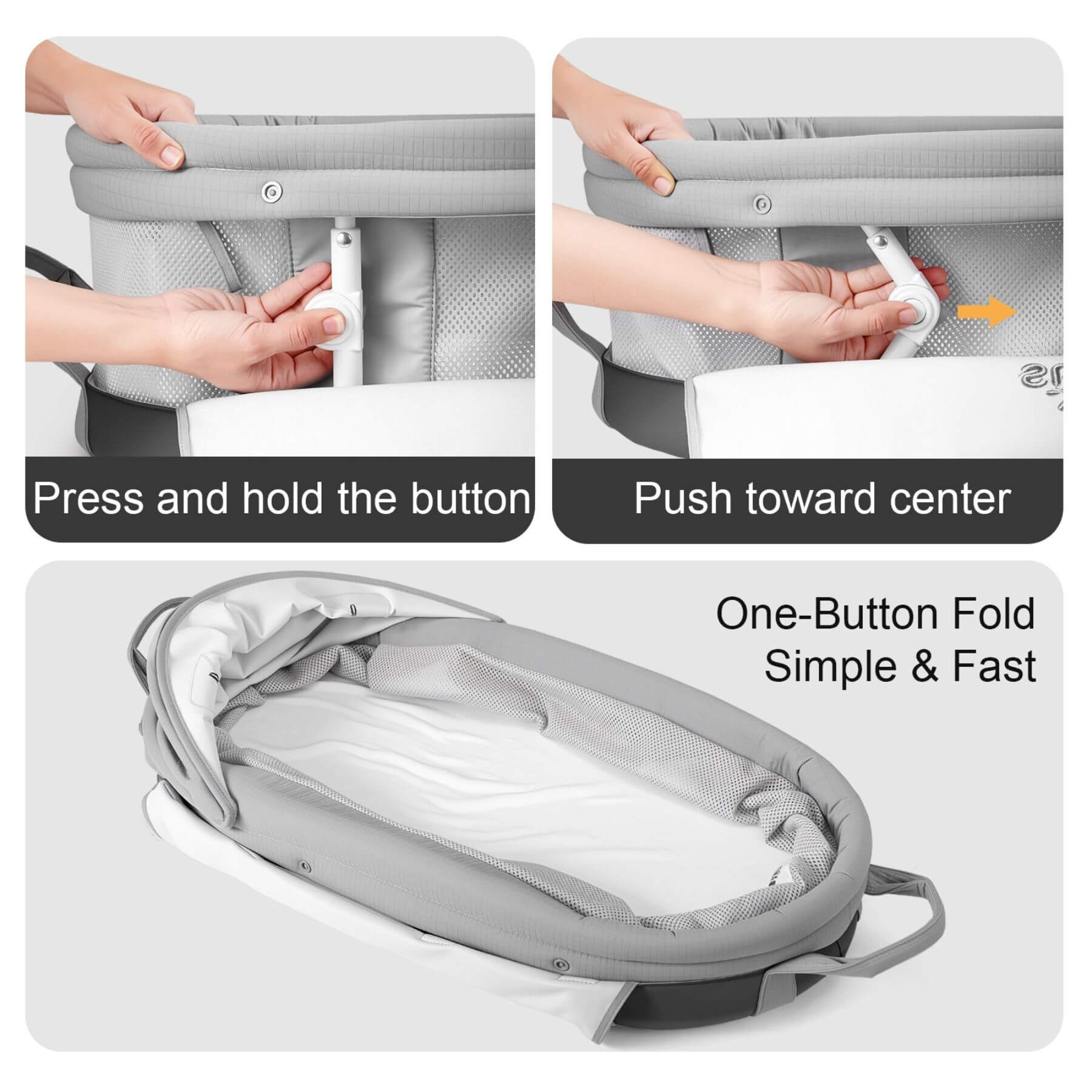 Press and hold the button

Push toward center

One-Button Fold
Simple & Fast