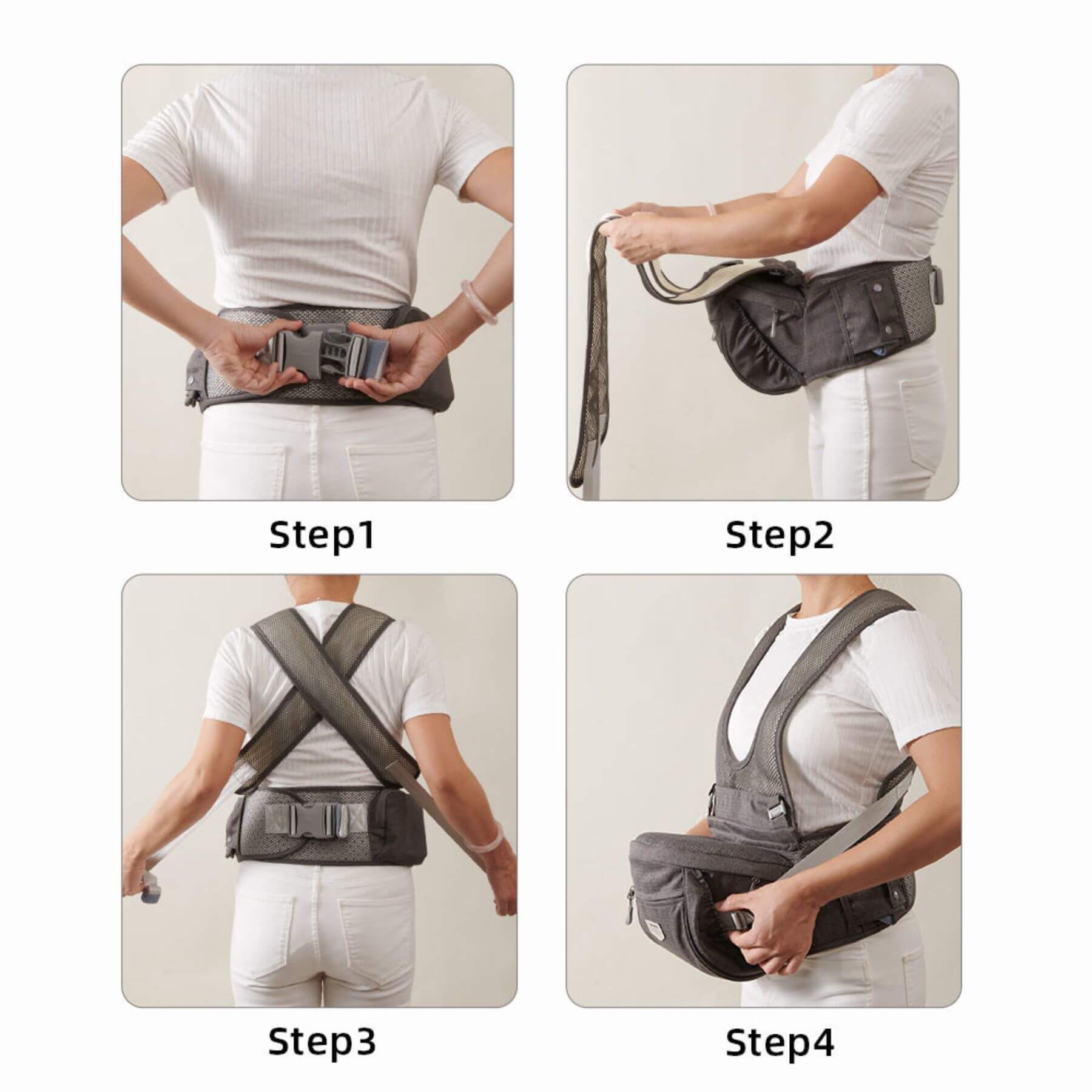 Step1

Step2

Step3

Step4