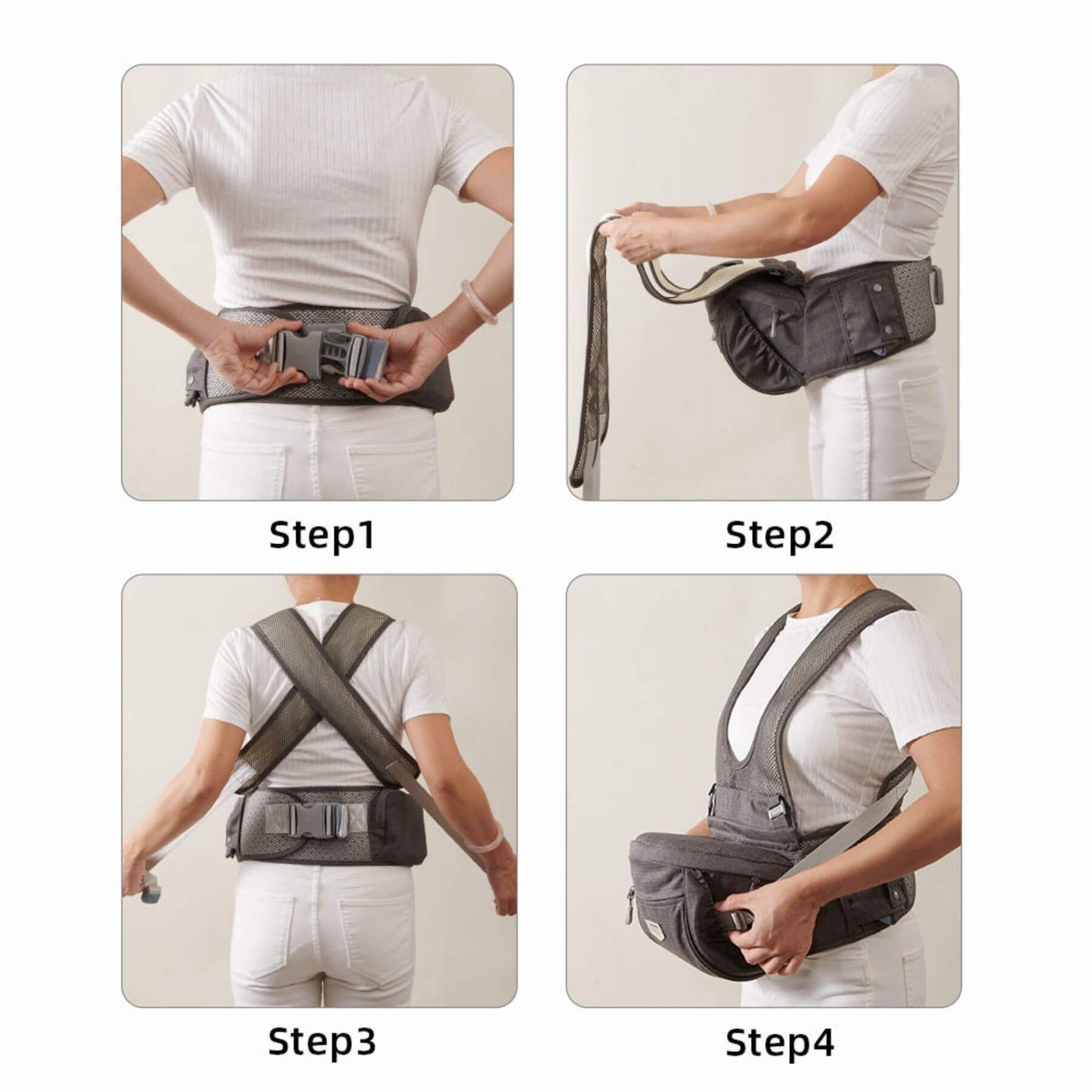 Step1

Step2

Step3

Step4