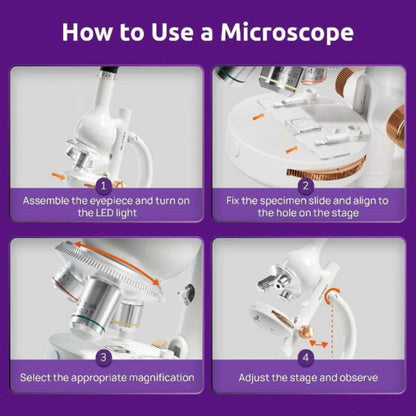 How to Use a Microscope

1

Assemble the eyepiece and turn on the LED light

2

Fix the specimen slide and align to the hole on the stage

3

Select the appropriate magnification

4

Adjust the stage and observe