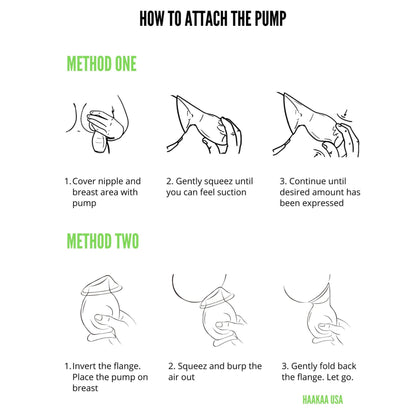 HOW TO ATTACH THE PUMP

METHOD ONE

1. Cover nipple and breast area with pump

2. Gently squeez until you can feel suction

3. Continue until desired amount has been expressed

METHOD TWO

1. Invert the flange. Place the pump on breast

2. Squeez and burp the air out

3. Gently fold back the flange. Let go.

HAAKAA USA