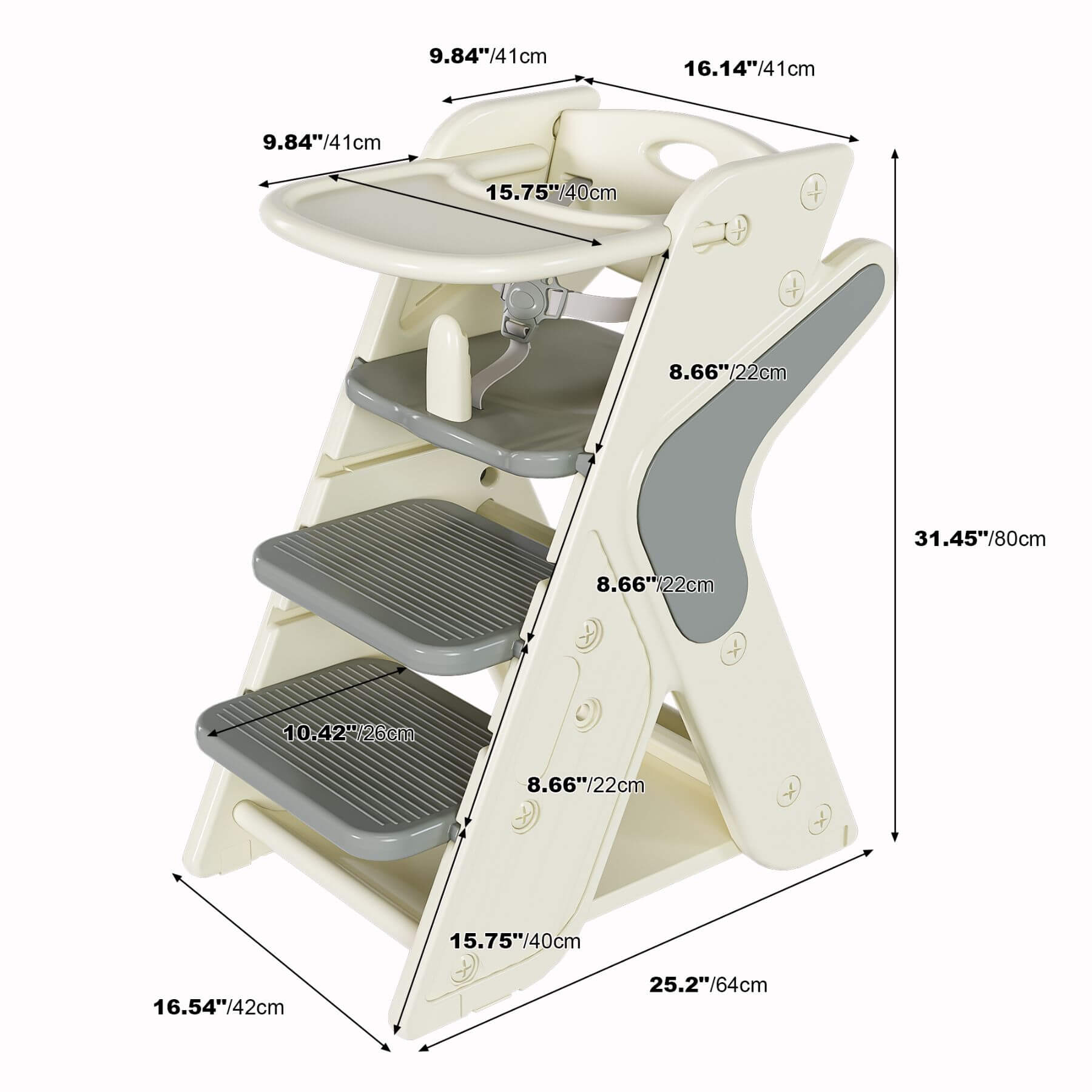 9.84"/41cm

16.14"/41cm

9.84"/41cm

15.75"/40cm

8.66"/22cm

31.45"/80cm

8.66"/22cm

10.42"/26cm

8.66"/22cm

15.75"/40cm

25.2"/64cm

16.54"/42cm