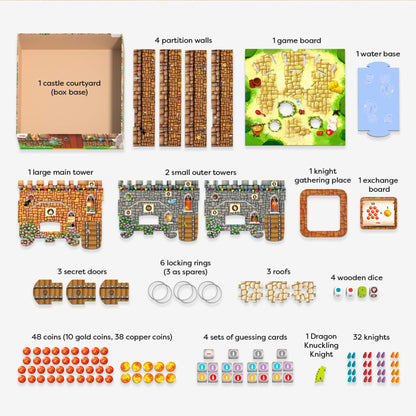 1 castle courtyard (box base)

4 partition walls

1 game board

1 water base

1 large main tower

2 small outer towers

1 knight gathering place

1 exchange board

3 secret doors

6 locking rings (3 as spares)

3 roofs

4 wooden dice

48 coins (10 gold coins, 38 copper coins)

4 sets of guessing cards

1 Dragon Knuckling Knight

32 knights