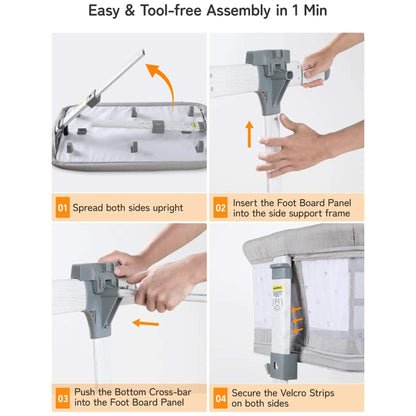 Easy & Tool-free Assembly in 1 Min

01 Spread both sides upright

02 Insert the Foot Board Panel into the side support frame

03 Push the Bottom Cross-bar into the Foot Board Panel

04 Secure the Velcro Strips on both sides