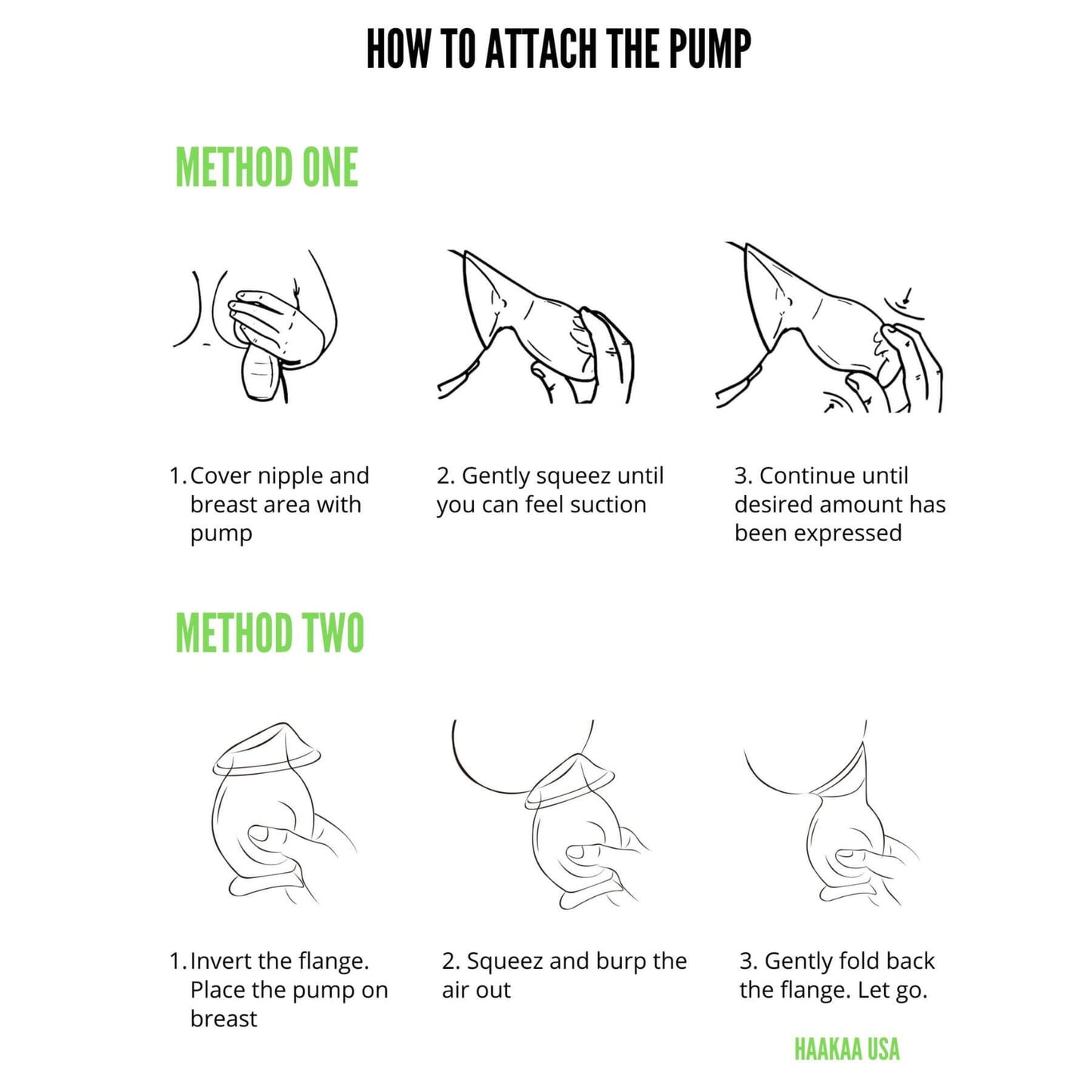 HOW TO ATTACH THE PUMP

METHOD ONE

1. Cover nipple and breast area with pump

2. Gently squeez until you can feel suction

3. Continue until desired amount has been expressed

METHOD TWO

1. Invert the flange. Place the pump on breast

2. Squeez and burp the air out

3. Gently fold back the flange. Let go.

HAAKAA USA