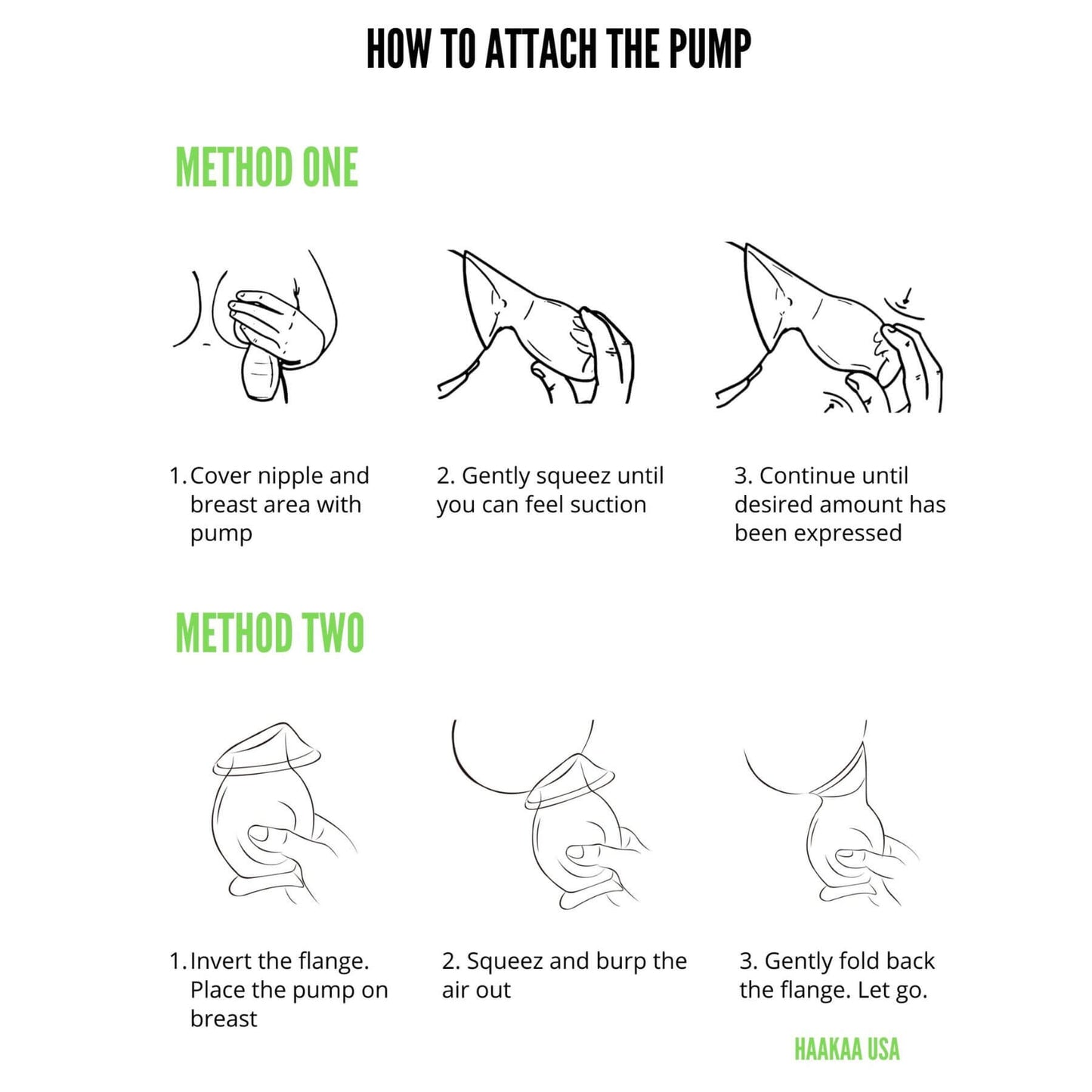 HOW TO ATTACH THE PUMP

METHOD ONE

1. Cover nipple and breast area with pump

2. Gently squeez until you can feel suction

3. Continue until desired amount has been expressed

METHOD TWO

1. Invert the flange. Place the pump on breast

2. Squeez and burp the air out

3. Gently fold back the flange. Let go.

HAAKAA USA