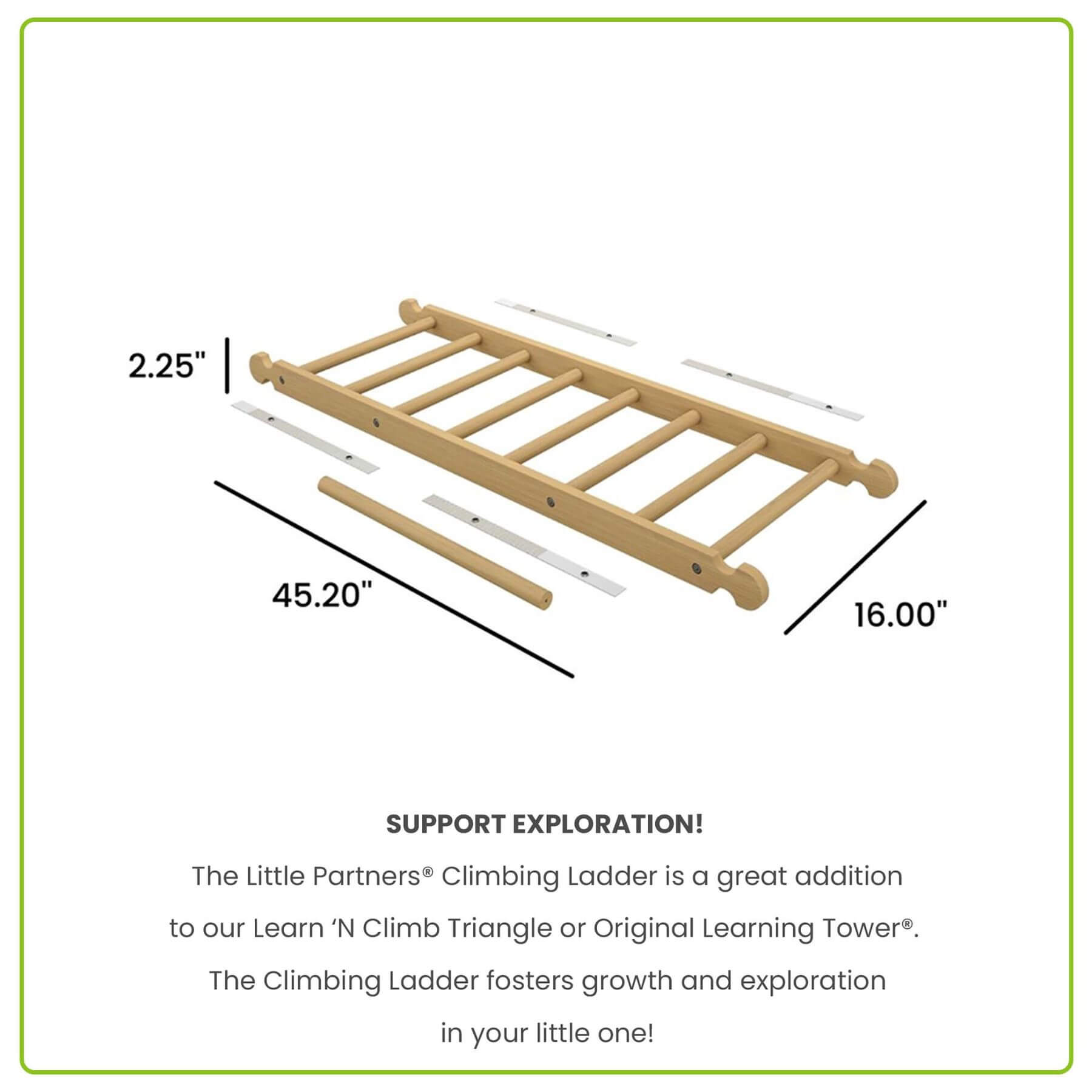 2.25"

45.20"

16.00"

SUPPORT EXPLORATION!

The Little Partners® Climbing Ladder is a great addition to our Learn 'N Climb Triangle or Original Learning Tower®. The Climbing Ladder fosters growth and exploration in your little one!