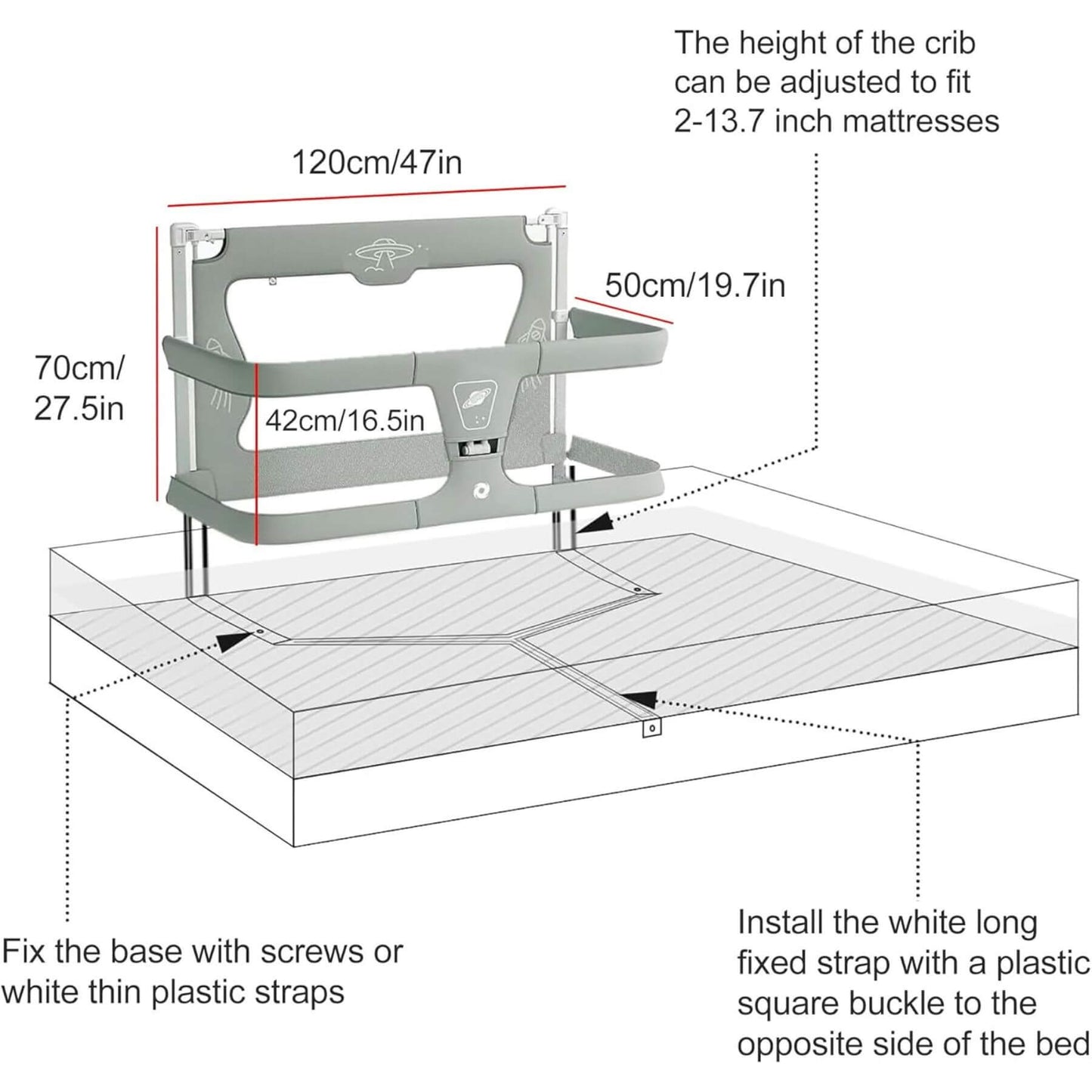 The height of the crib can be adjusted to fit 2-13.7 inch mattresses

120cm/47in

50cm/19.7in

70cm/ 27.5in

42cm/16.5in

Fix the base with screws or white thin plastic straps

Install the white long fixed strap with a plastic square buckle to the opposite side of the bed