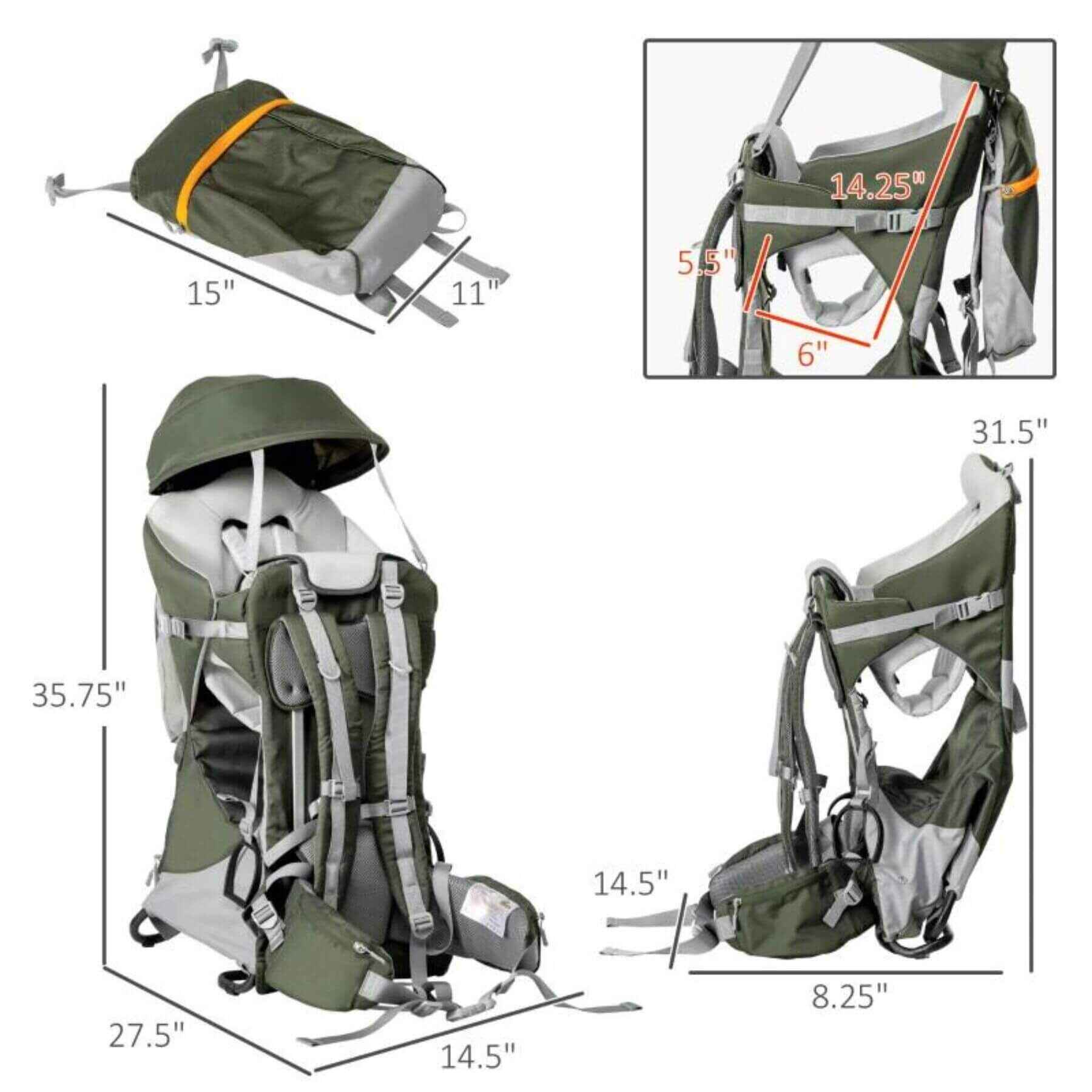 15"
11"
14.25"
5.5"
6"
35.75"
27.5"
14.5"
31.5"
14.5"
8.25"